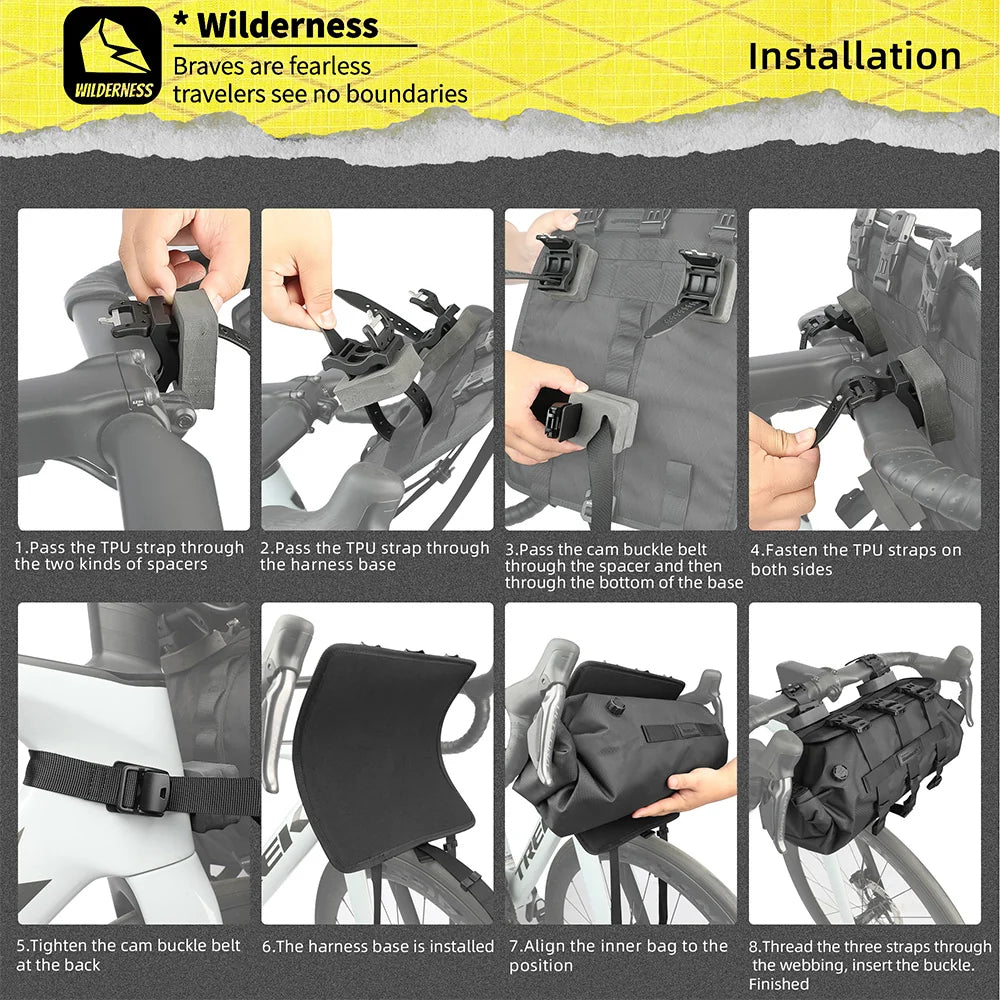 WILDERNESS

* Wilderness
Braves are fearless travelers see no boundaries

Installation

1.Pass the TPU strap through the two kinds of spacers

2.Pass the TPU strap through the harness base

3.Pass the cam buckle belt through the spacer and then through the bottom of the base

4.Fasten the TPU straps on both sides

5.Tighten the cam buckle belt at the back

6.The harness base is installed

7.Align the inner bag to the position

8.Thread the three straps through the webbing, insert the buckle. Finished